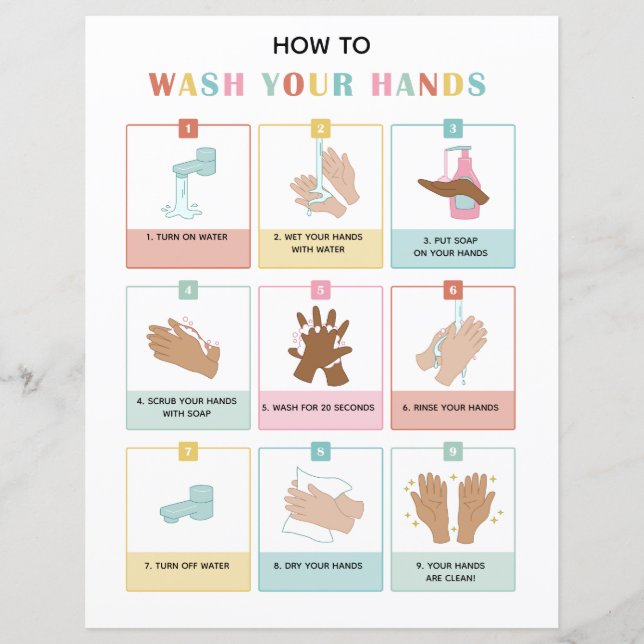 HOW TO
WASH YOUR HANDS

1
1. TURN ON WATER

2
2. WET YOUR HANDS WITH WATER

3
3. PUT SOAP ON YOUR HANDS

4
4. SCRUB YOUR HANDS WITH SOAP

5
5. WASH FOR 20 SECONDS

6
6. RINSE YOUR HANDS

7
7. TURN OFF WATER

8
8. DRY YOUR HANDS

9
9. YOUR HANDS ARE CLEAN!