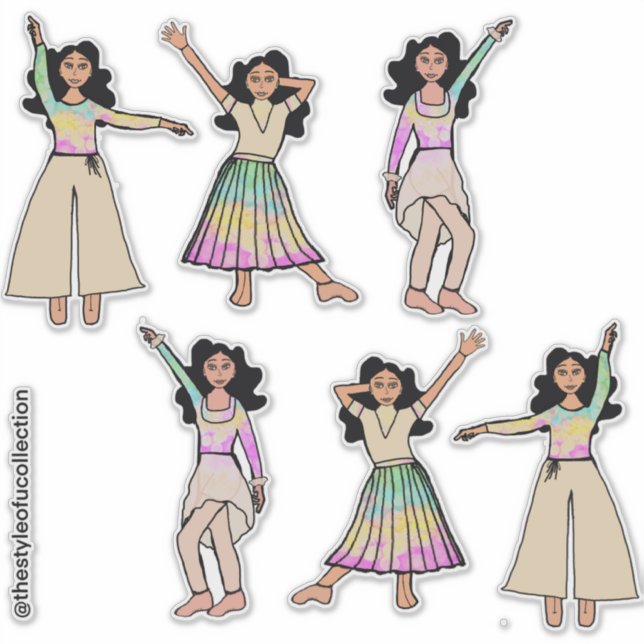 @thestyleofucollection